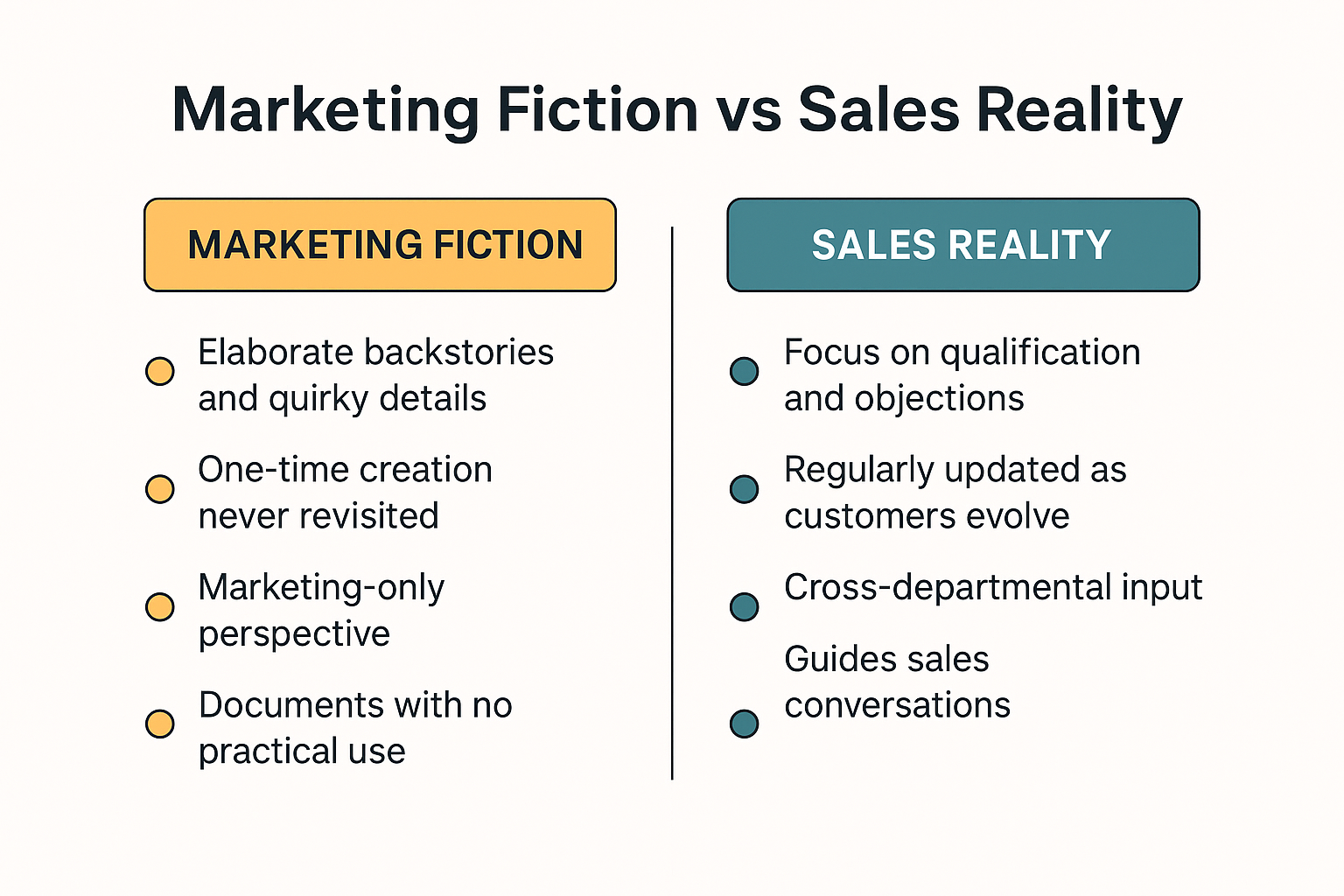 Marketing Fiction vs Sales Reality

MARKETING FICTION

Elaborate backstories and quirky details

One-time creation never revisited

Marketing-only perspective

Documents with no practical use

SALES REALITY

Focus on qualification and objections

Regularly updated as customers evolve

Cross-departmental input

Guides sales conversations