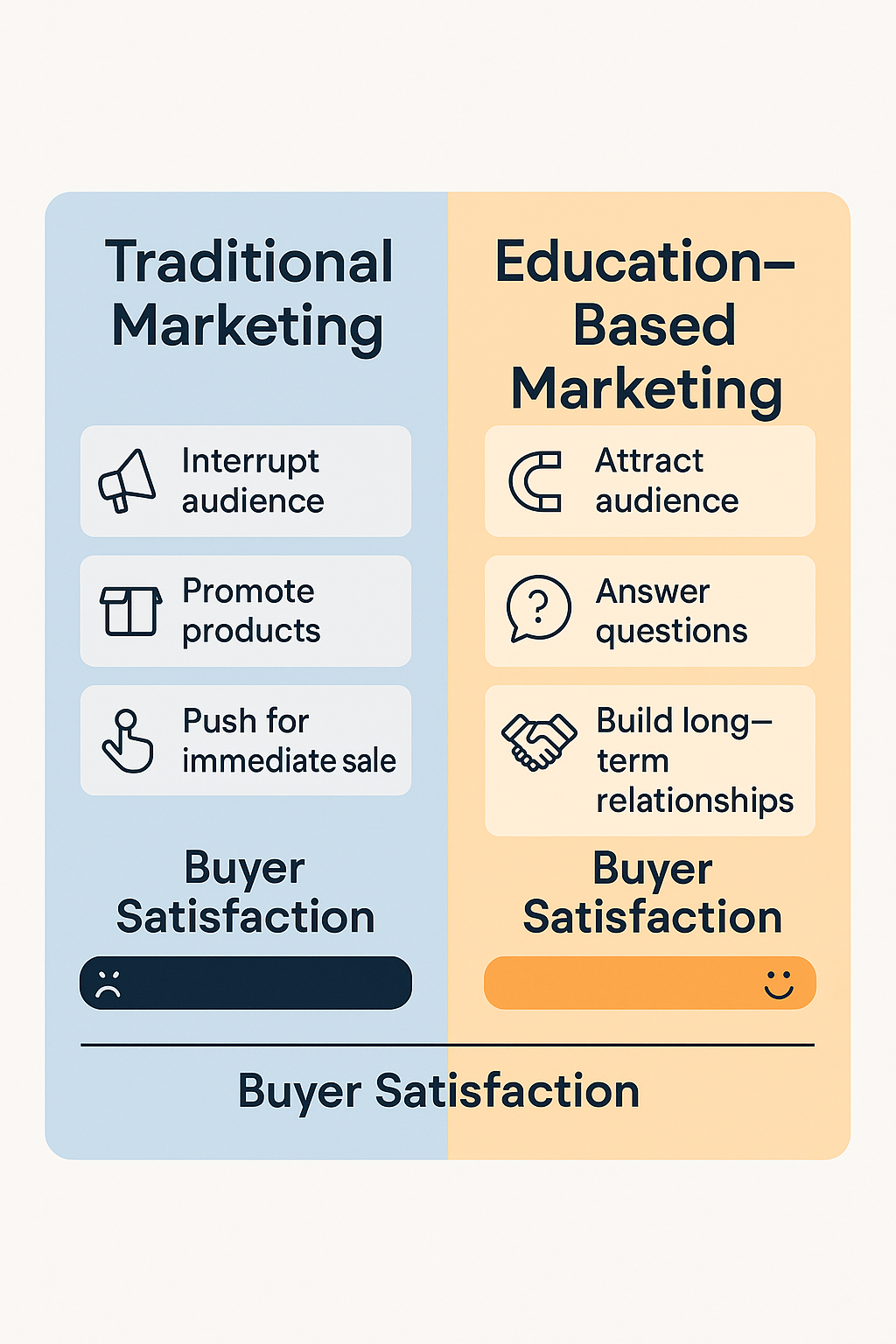 Traditional Marketing

Interrupt audience

Promote products

Push for immediate sale

Buyer Satisfaction

Education–Based Marketing

Attract audience

Answer questions

Build long–term relationships

Buyer Satisfaction

Buyer Satisfaction